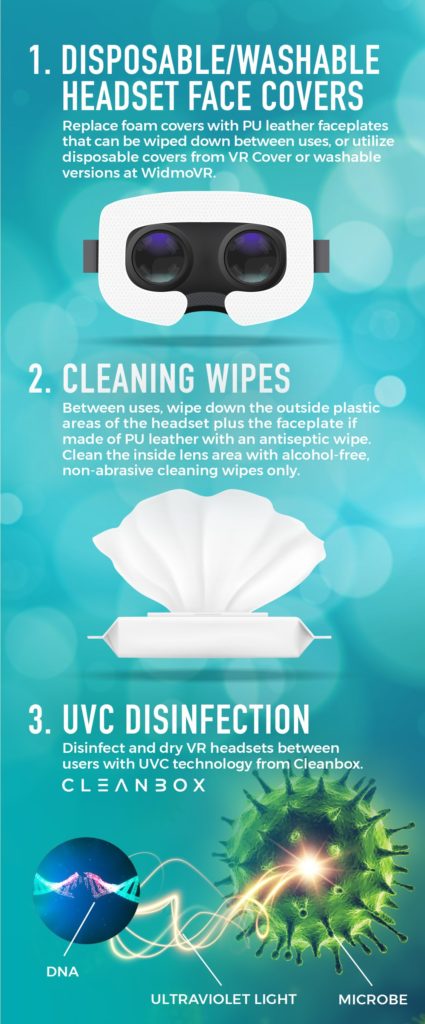 1. DISPOSABLE/WASHABLE HEADSET FACE COVERS

Replace foam covers with PU leather faceplates that can be wiped down between uses, or utilize disposable covers from VR Cover or washable versions at WidmoVR.

2. CLEANING WIPES

Between uses, wipe down the outside plastic areas of the headset plus the faceplate if made of PU leather with an antiseptic wipe. Clean the inside lens area with alcohol-free, non-abrasive cleaning wipes only.

3. UVC DISINFECTION

Disinfect and dry VR headsets between users with UVC technology from Cleanbox.

CLEANBOX

DNA

ULTRAVIOLET LIGHT

MICROBE